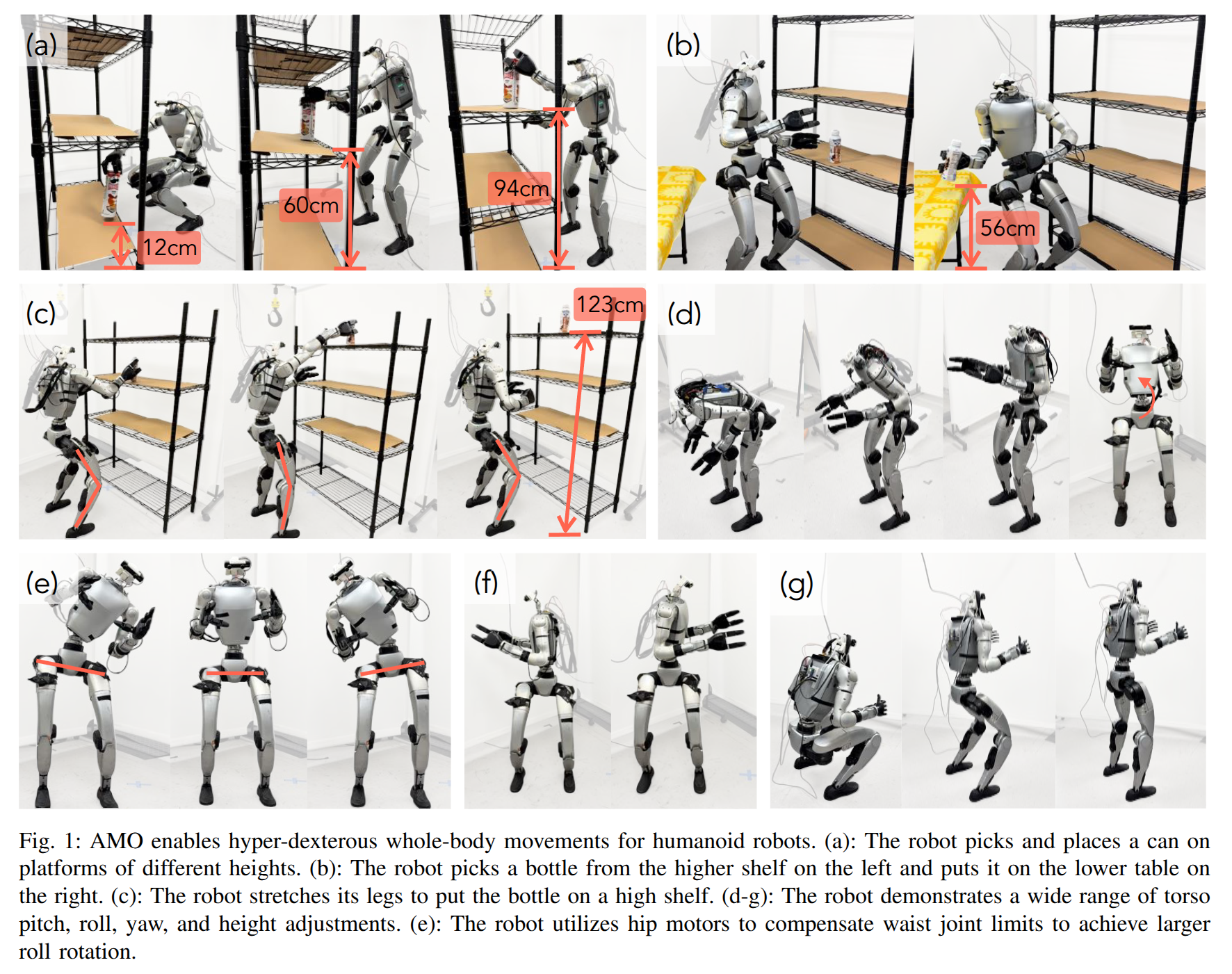 (a)

12cm

60cm

94cm

(b)

56cm

(c)

123cm

(d)

(e)

(f)

(g)

Fig. 1: AMO enables hyper-dexterous whole-body movements for humanoid robots. (a): The robot picks and places a can on platforms of different heights. (b): The robot picks a bottle from the higher shelf on the left and puts it on the lower table on the right. (c): The robot stretches its legs to put the bottle on a high shelf. (d-g): The robot demonstrates a wide range of torso pitch, roll, yaw, and height adjustments. (e): The robot utilizes hip motors to compensate waist joint limits to achieve larger roll rotation.